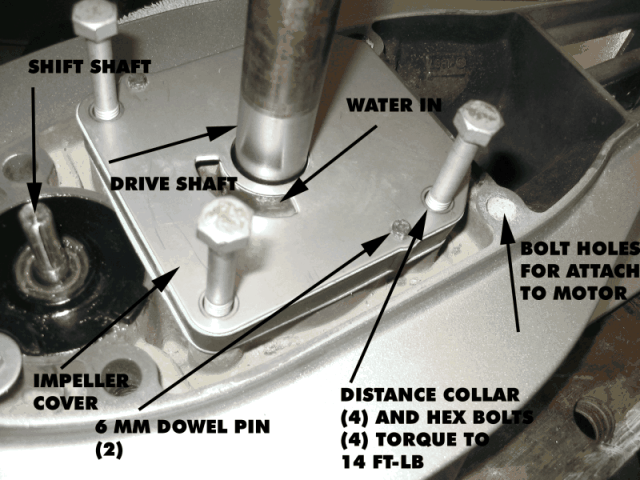 SHIFT SHAFT

WATER IN

DRIVE SHAFT

BOLT HOLES FOR ATTACH TO MOTOR

IMPELLER COVER

6 MM DOWEL PIN (2)

DISTANCE COLLAR (4) AND HEX BOLTS (4) TORQUE TO 14 FT-LB